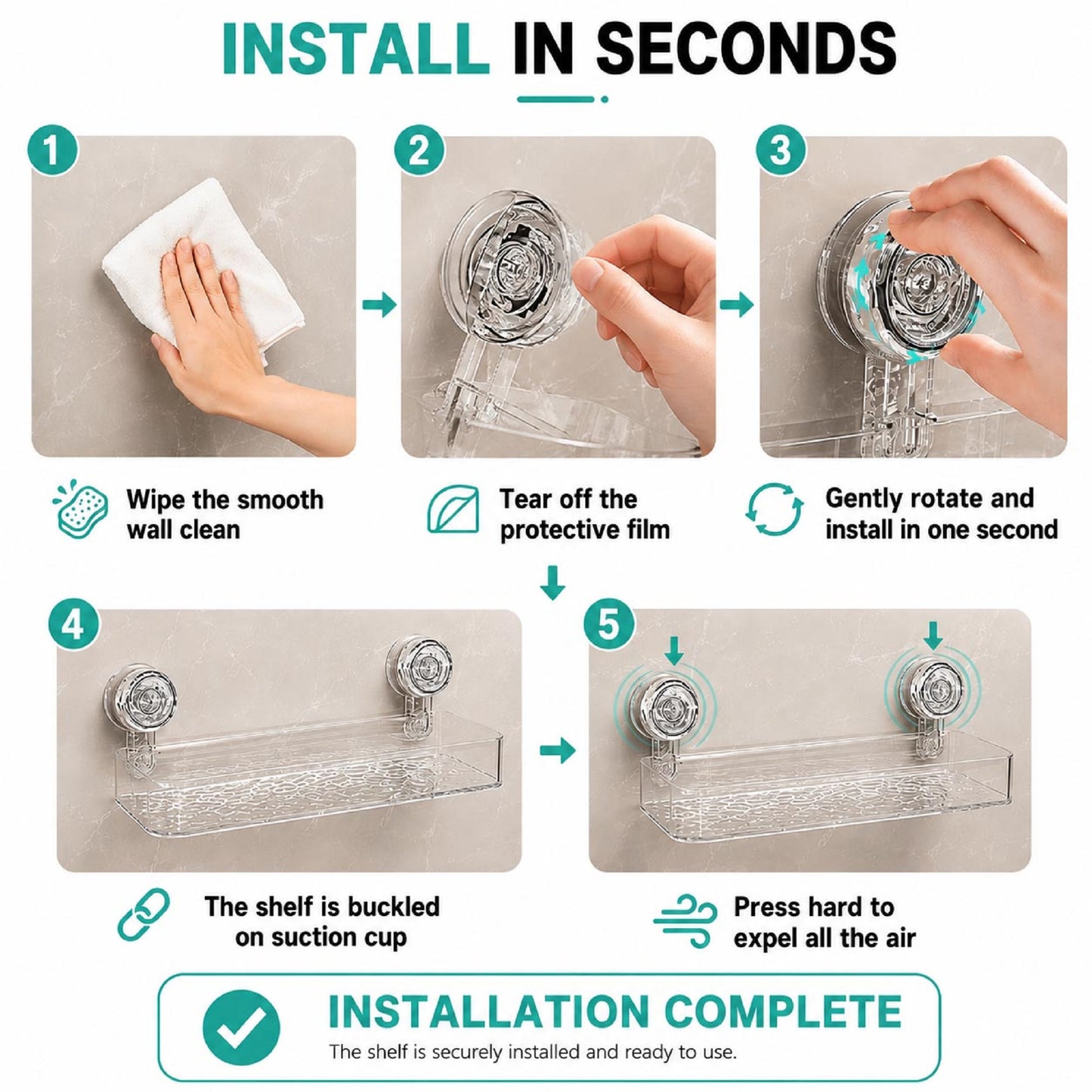 INSTALL IN SECONDS

1

2

3

Wipe the smooth wall clean

Tear off the protective film

Gently rotate and install in one second

4

5

The shelf is buckled on suction cup

Press hard to expel all the air

INSTALLATION COMPLETE

The shelf is securely installed and ready to use.